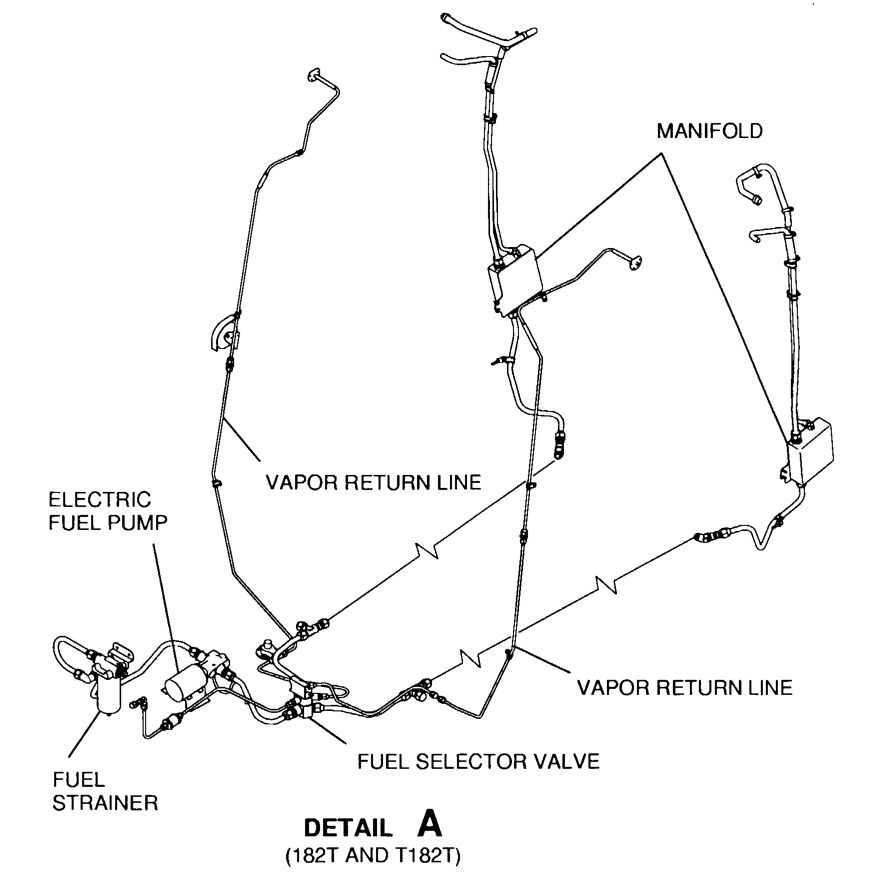 MANIFOLD

VAPOR RETURN LINE

ELECTRIC
FUEL PUMP

VAPOR RETURN LINE

FUEL SELECTOR VALVE

FUEL
STRAINER

DETAIL A
(182T AND T182T)